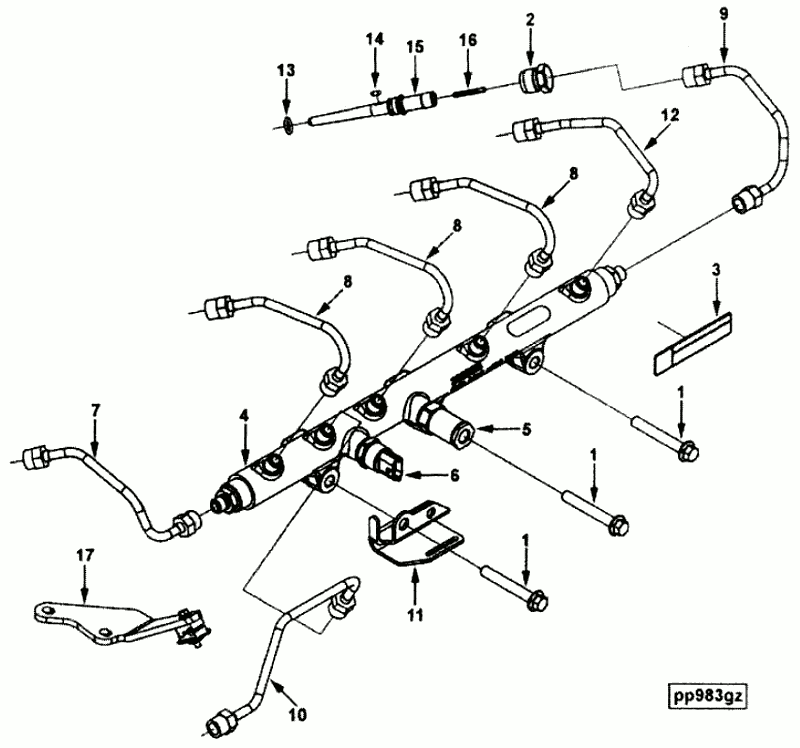 14
15
16
2
9
13
12
8
8
8
3
7
4
5
1
6
1
1
17
11
10
pp983gz