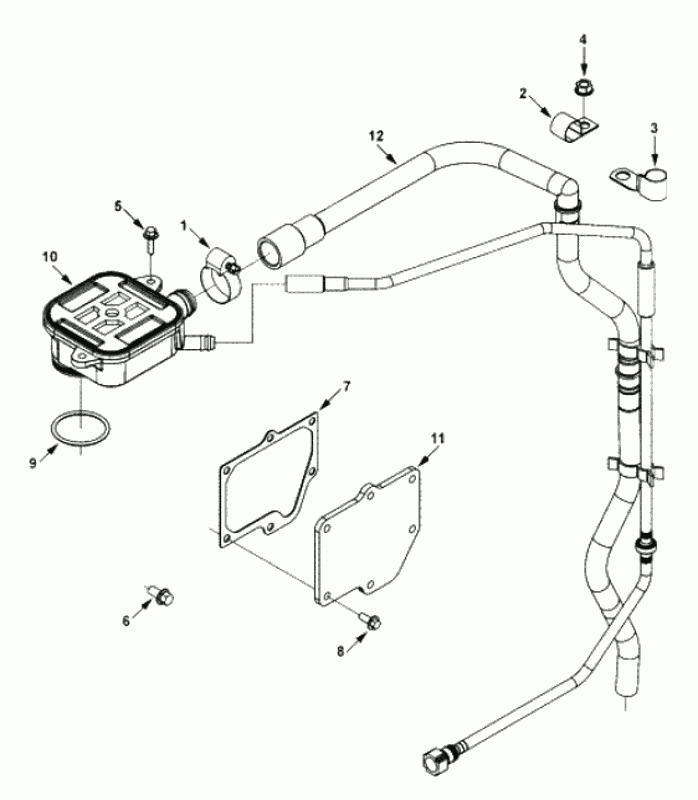 4
2
3
12
5
1
10
7
11
9
6
8